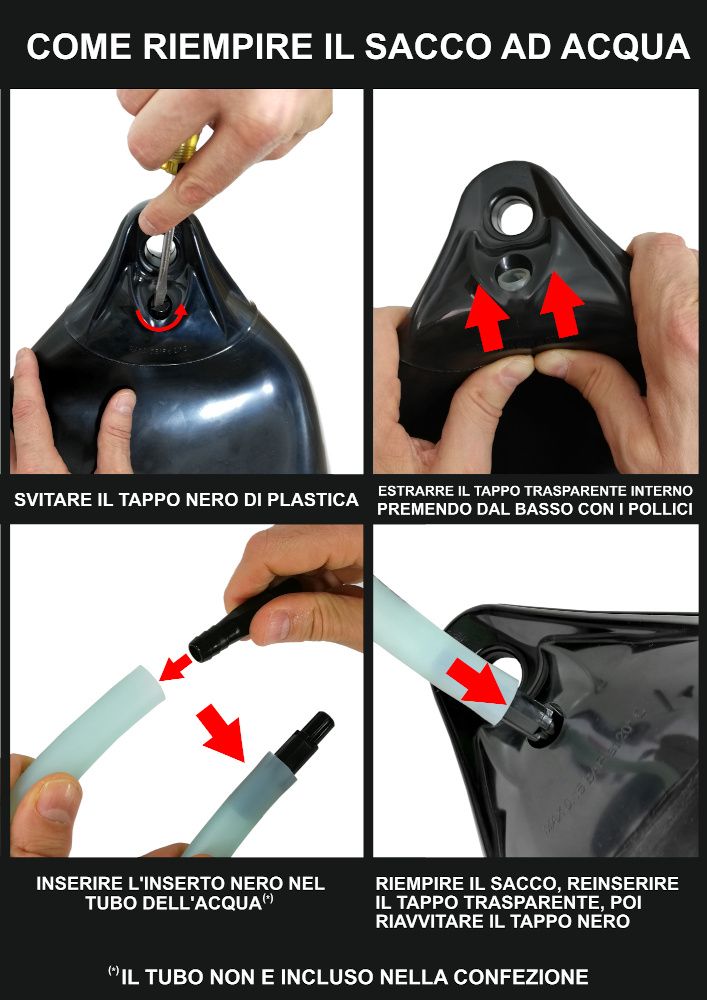 COME RIEMPIRE IL SACCO AD ACQUA

SVITARE IL TAPPO NERO DI PLASTICA

ESTRARRE IL TAPPO TRASPARENTE INTERNO PREMENDO DAL BASSO CON I POLLICI

INSERIRE L'INSERTO NERO NEL TUBO DELL'ACQUA$^{(*)}$

RIEMPIRE IL SACCO, REINSERIRE IL TAPPO TRASPARENTE, POI RIAVVITARE IL TAPPO NERO

$^{(*)}$IL TUBO NON E INCLUSO NELLA CONFEZIONE